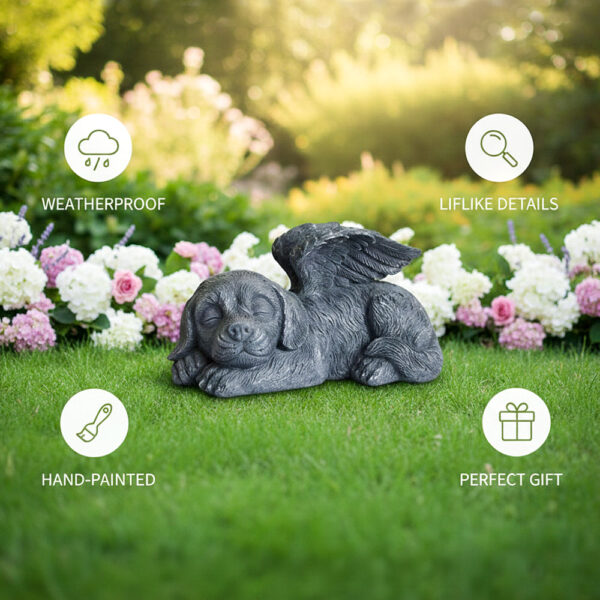 WEATHERPROOF

LIFLIKE DETAILS

HAND-PAINTED

PERFECT GIFT