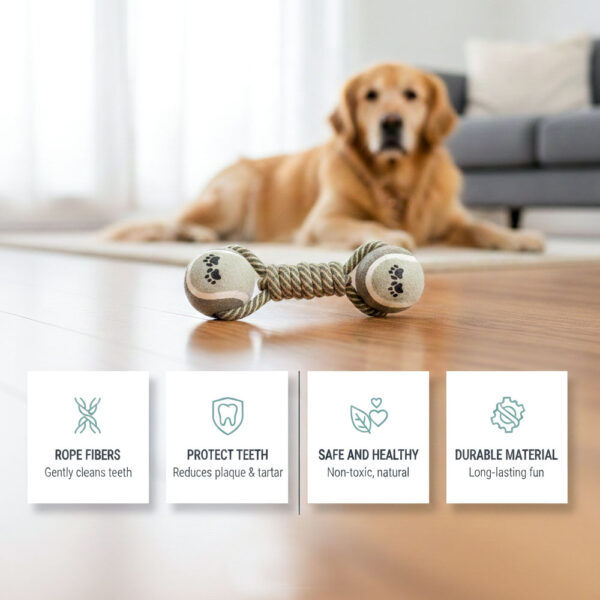 ROPE FIBERS
Gently cleans teeth

PROTECT TEETH
Reduces plaque & tartar

SAFE AND HEALTHY
Non-toxic, natural

DURABLE MATERIAL
Long-lasting fun