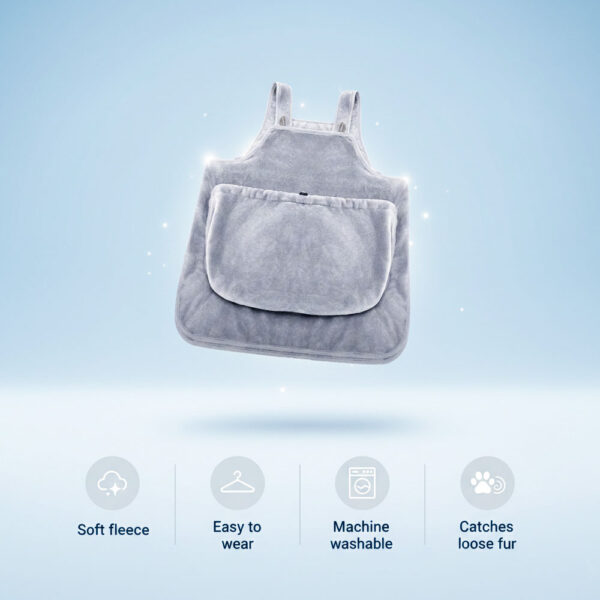 Soft fleece

Easy to wear

Machine washable

Catches loose fur