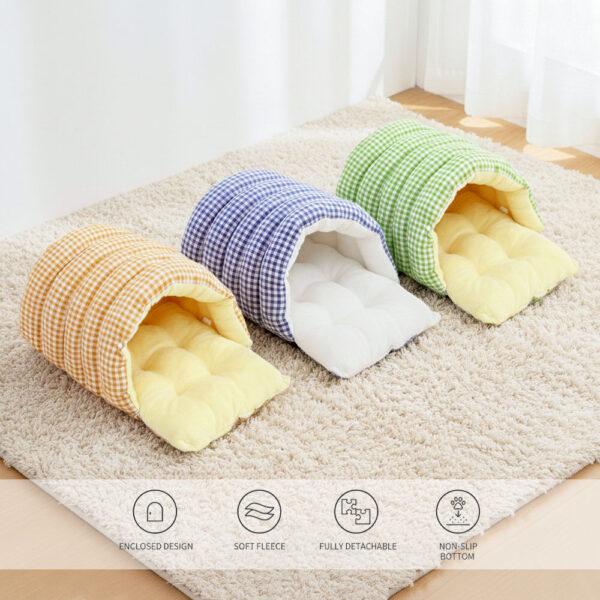 ENCLOSED DESIGN

SOFT FLEECE

FULLY DETACHABLE

NON-SLIP BOTTOM