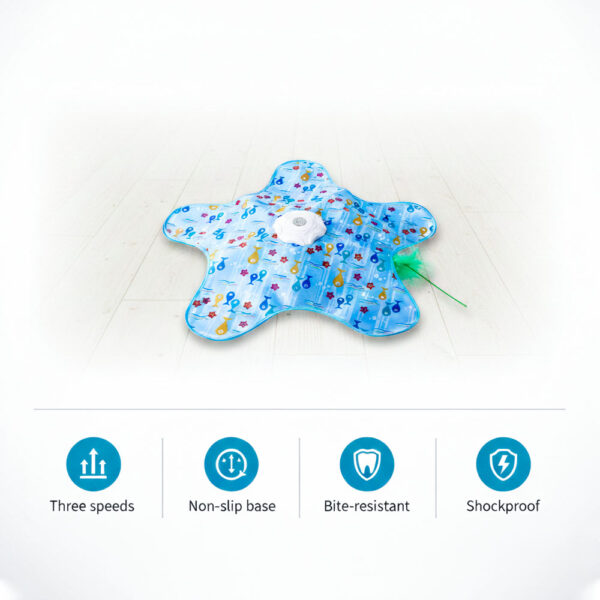 Three speeds

Non-slip base

Bite-resistant

Shockproof