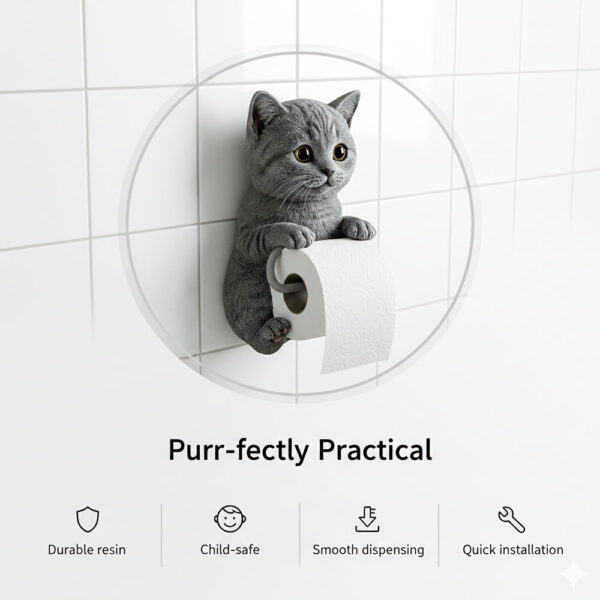 Purr-fectly Practical

Durable resin

Child-safe

Smooth dispensing

Quick installation