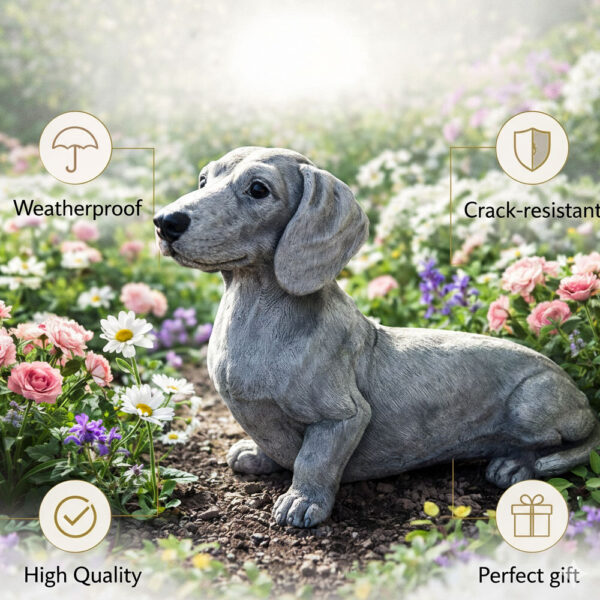 Weatherproof

Crack-resistant

High Quality

Perfect gift