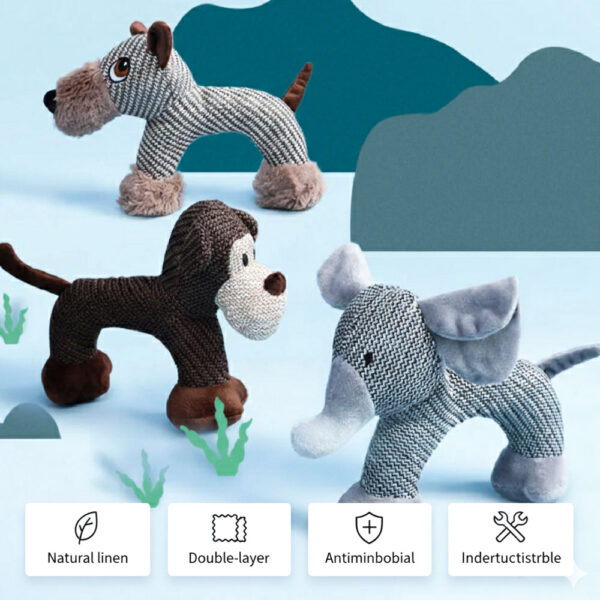 Natural linen

Double-layer

Antiminbobial

Indertuctistrble