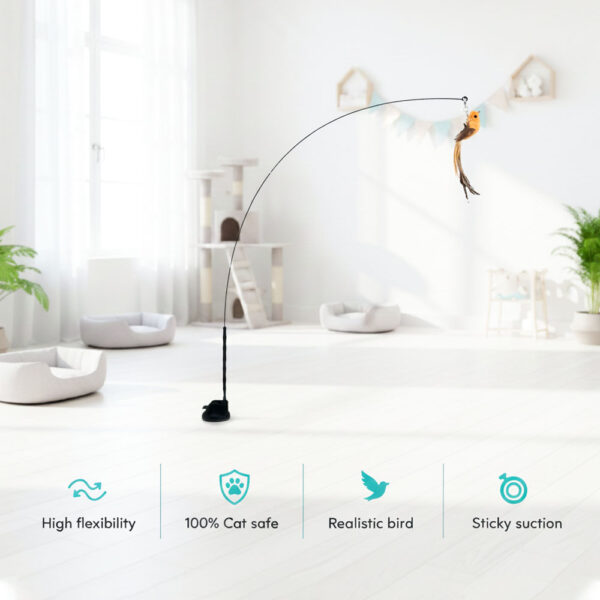 High flexibility

100% Cat safe

Realistic bird

Sticky suction