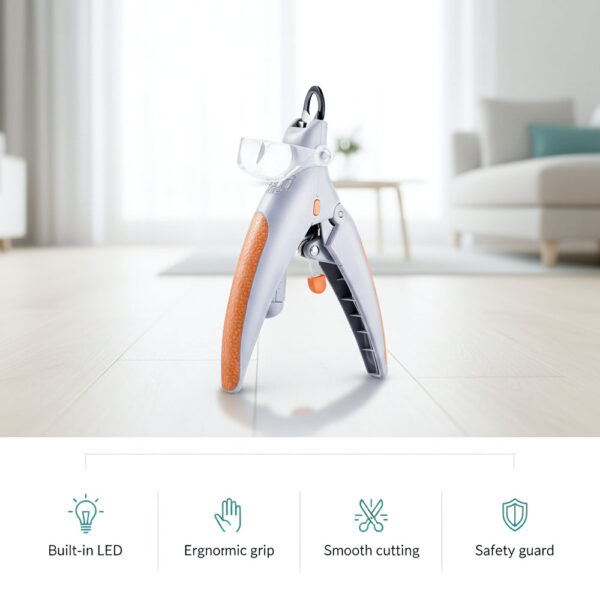 Built-in LED

Ergnormic grip

Smooth cutting

Safety guard