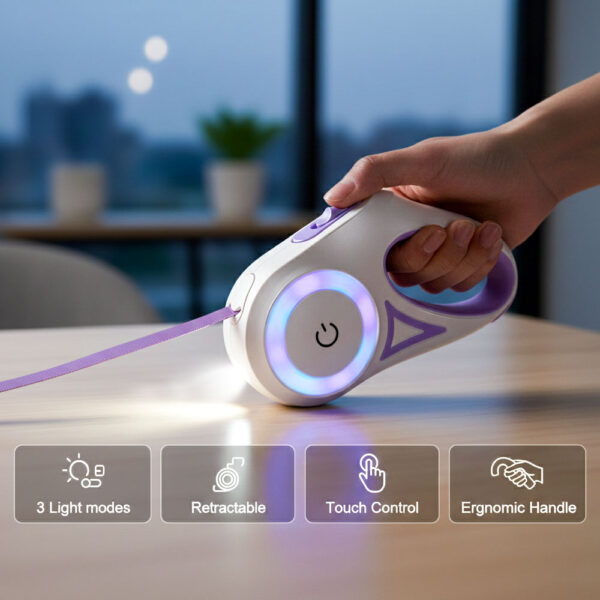 3 Light modes

Retractable

Touch Control

Ergnomic Handle