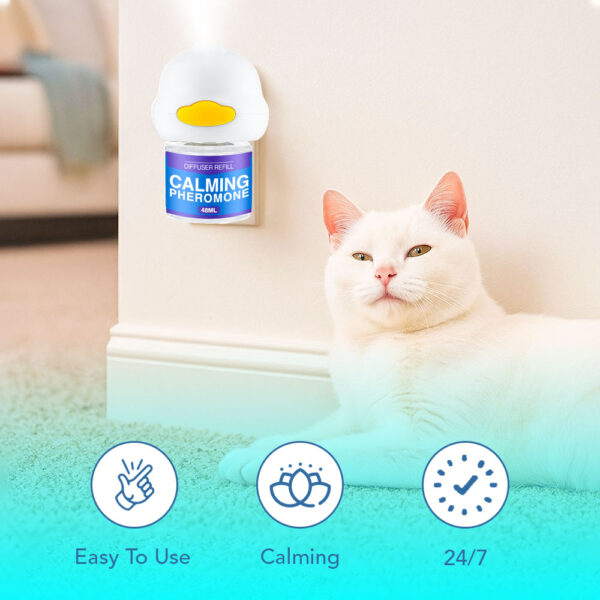 DIFFUSER REFILL
CALMING PHEROMONE
48ML

Easy To Use

Calming

24/7