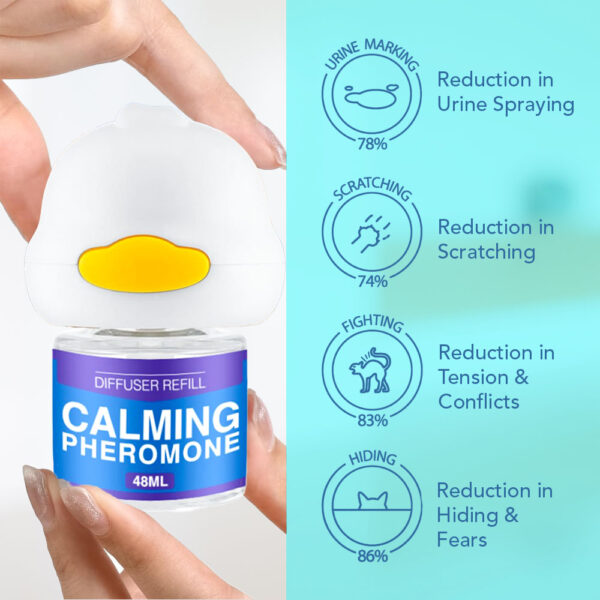 DIFFUSER REFILL
CALMING PHEROMONE
48ML

URINE MARKING
78%
Reduction in Urine Spraying

SCRATCHING
74%
Reduction in Scratching

FIGHTING
83%
Reduction in Tension & Conflicts

HIDING
86%
Reduction in Hiding & Fears