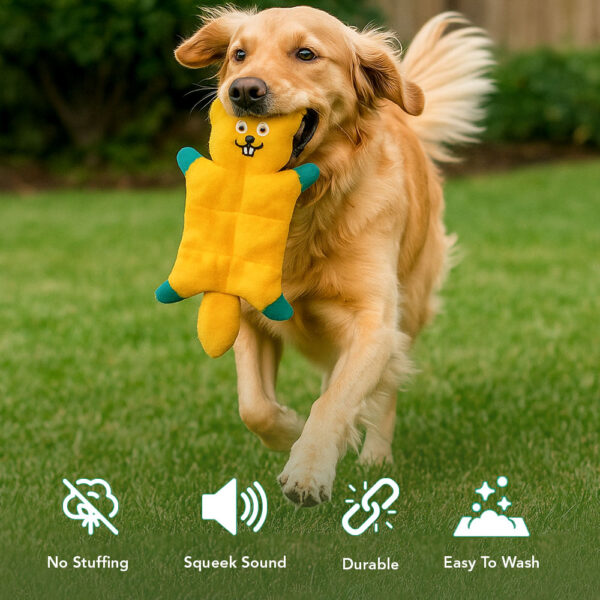 No Stuffing

Squeek Sound

Durable

Easy To Wash