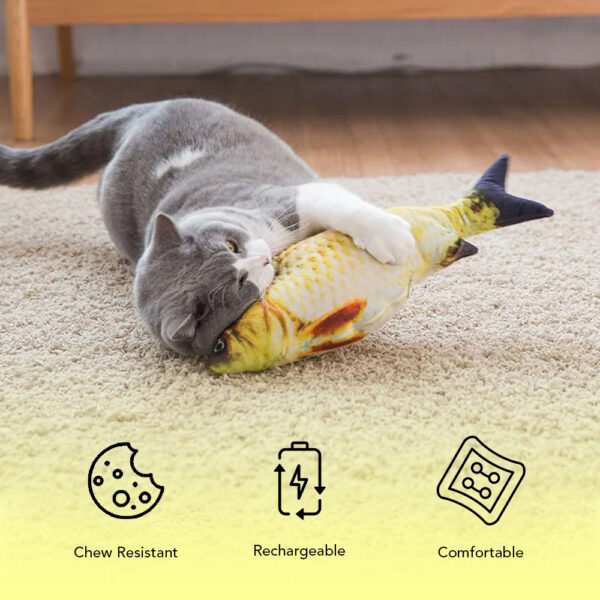 Chew Resistant

Rechargeable

Comfortable