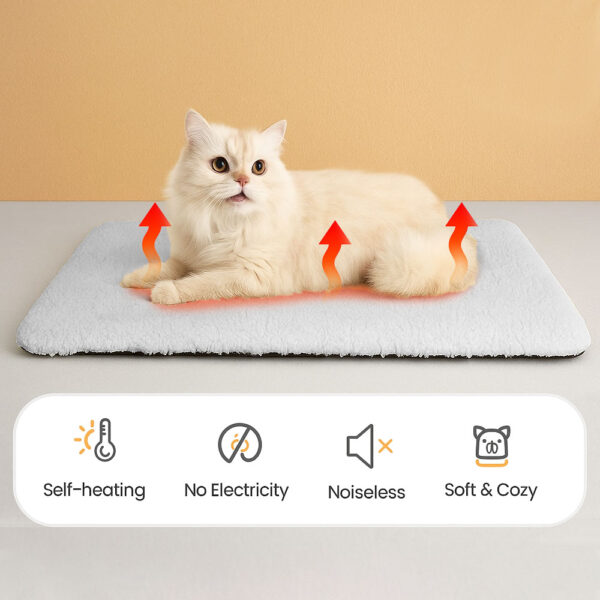 Self-heating

No Electricity

Noiseless

Soft & Cozy