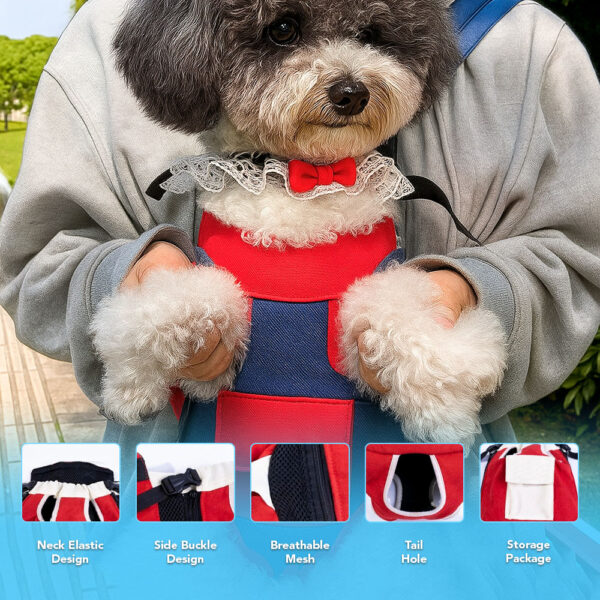 Neck Elastic Design

Side Buckle Design

Breathable Mesh

Tail Hole

Storage Package