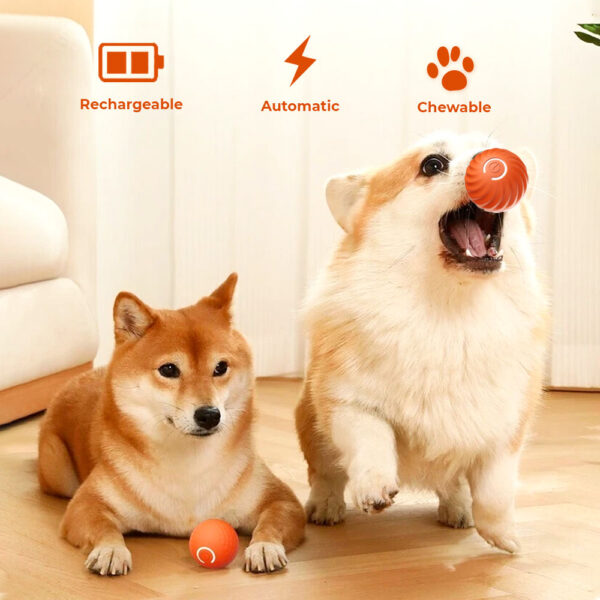 Rechargeable

Automatic

Chewable