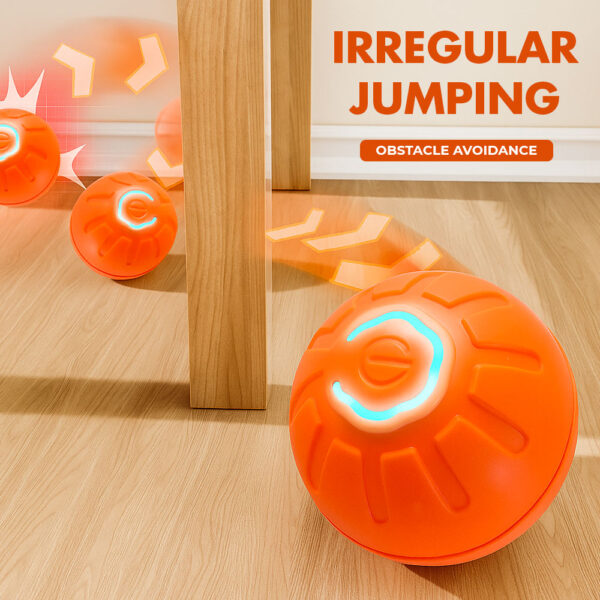 IRREGULAR JUMPING

OBSTACLE AVOIDANCE