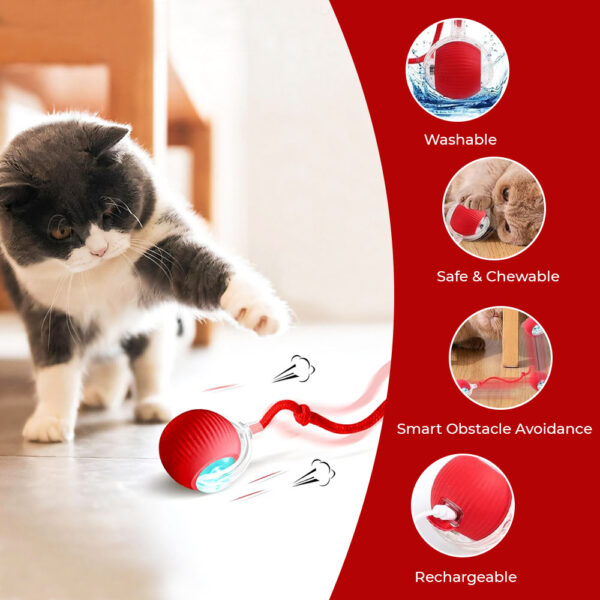 Washable

Safe & Chewable

Smart Obstacle Avoidance

Rechargeable