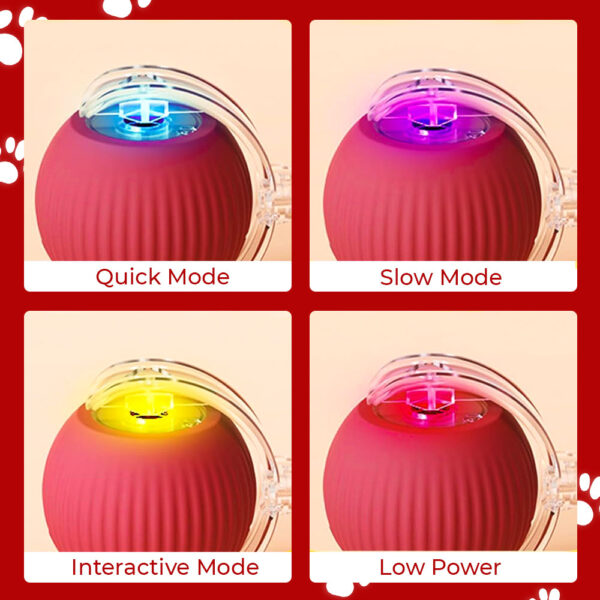 Quick Mode

Slow Mode

Interactive Mode

Low Power