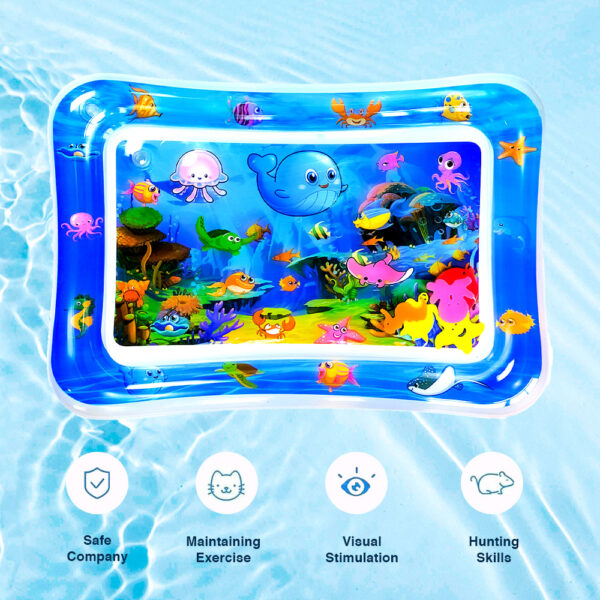 Safe Company

Maintaining Exercise

Visual Stimulation

Hunting Skills