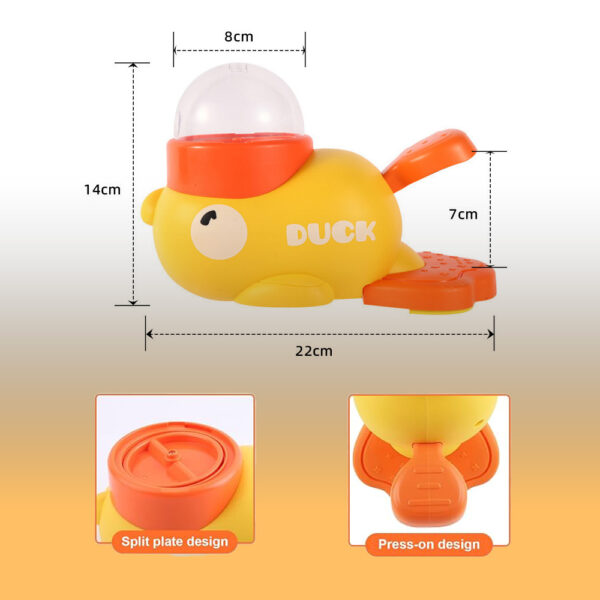 8cm

14cm

DUCK

7cm

22cm

Split plate design

Press-on design