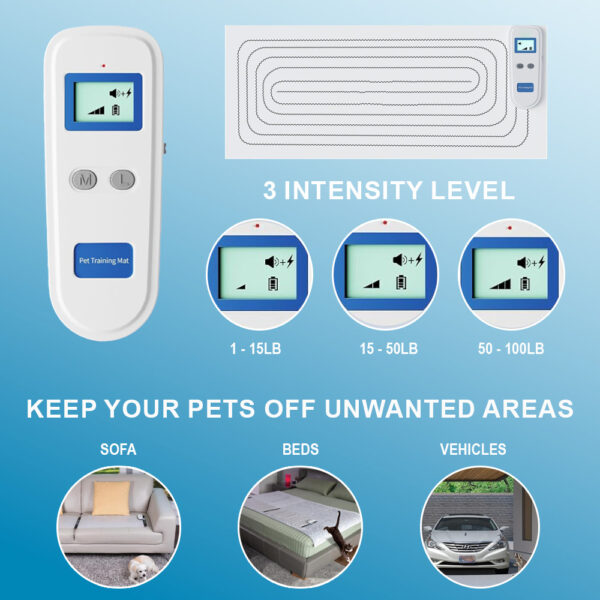 M L

Pet Training Mat

3 INTENSITY LEVEL

1 - 15LB

15 - 50LB

50 - 100LB

KEEP YOUR PETS OFF UNWANTED AREAS

SOFA

BEDS

VEHICLES