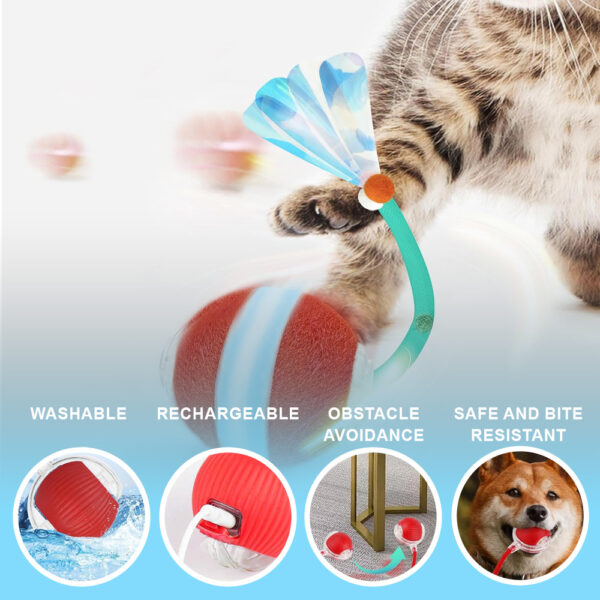 WASHABLE

RECHARGEABLE

OBSTACLE AVOIDANCE

SAFE AND BITE RESISTANT