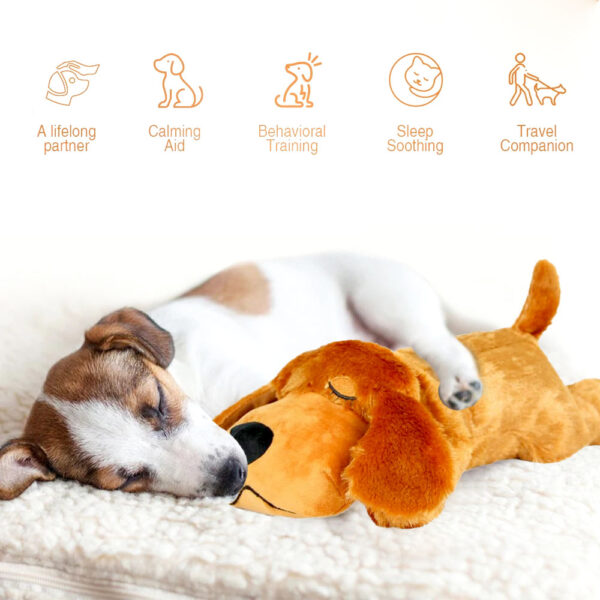 A lifelong partner

Calming Aid

Behavioral Training

Sleep Soothing

Travel Companion