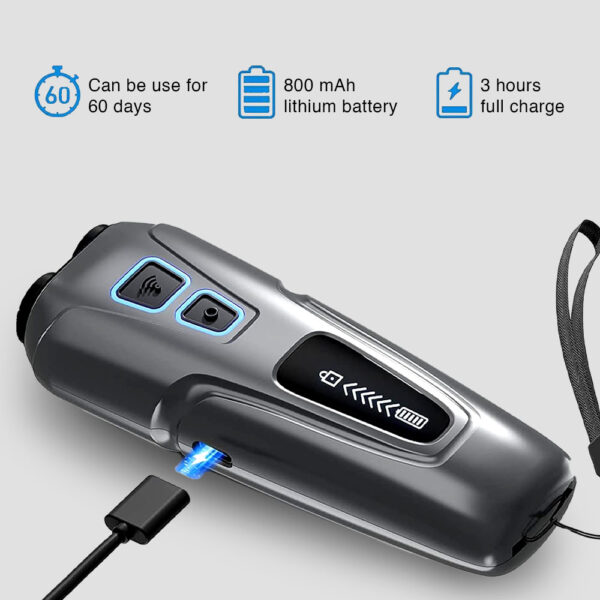 60

Can be use for 60 days

800 mAh lithium battery

3 hours full charge