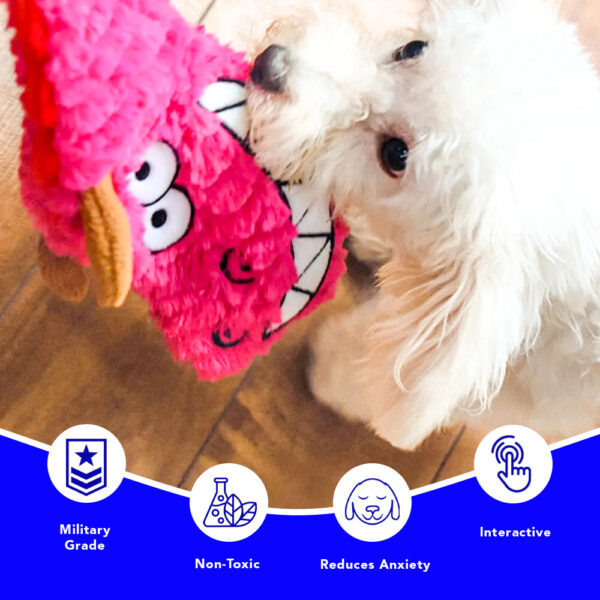 Military Grade

Non-Toxic

Reduces Anxiety

Interactive